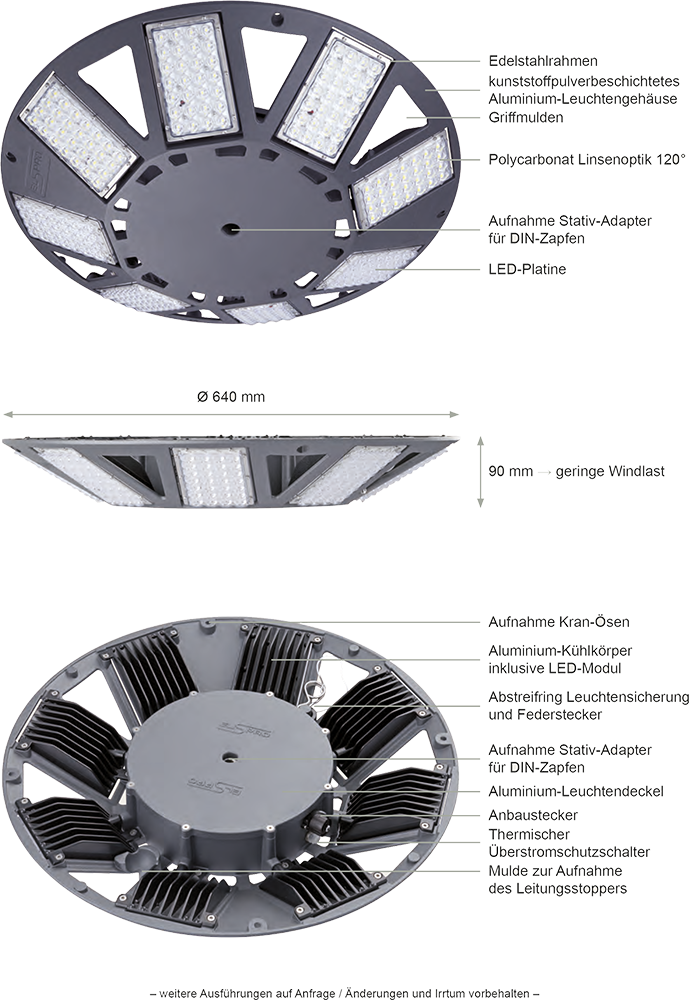 Edelstahlrahmen
kunststoffpulverbeschichtetes Aluminium-Leuchtengehäuse
Griffmulden

Polycarbonat Linsenoptik 120°

Aufnahme Stativ-Adapter für DIN-Zapfen

LED-Platine

Ø 640 mm

90 mm → geringe Windlast

Aufnahme Kran-Ösen

Aluminium-Kühlkörper inklusive LED-Modul

Abstreifring Leuchtensicherung und Federstecker

Aufnahme Stativ-Adapter für DIN-Zapfen

Aluminium-Leuchtendeckel

Anbaustecker

Thermischer Überstromschutzschalter

Mulde zur Aufnahme des Leitungsstoppers

– weitere Ausführungen auf Anfrage / Änderungen und Irrtum vorbehalten –